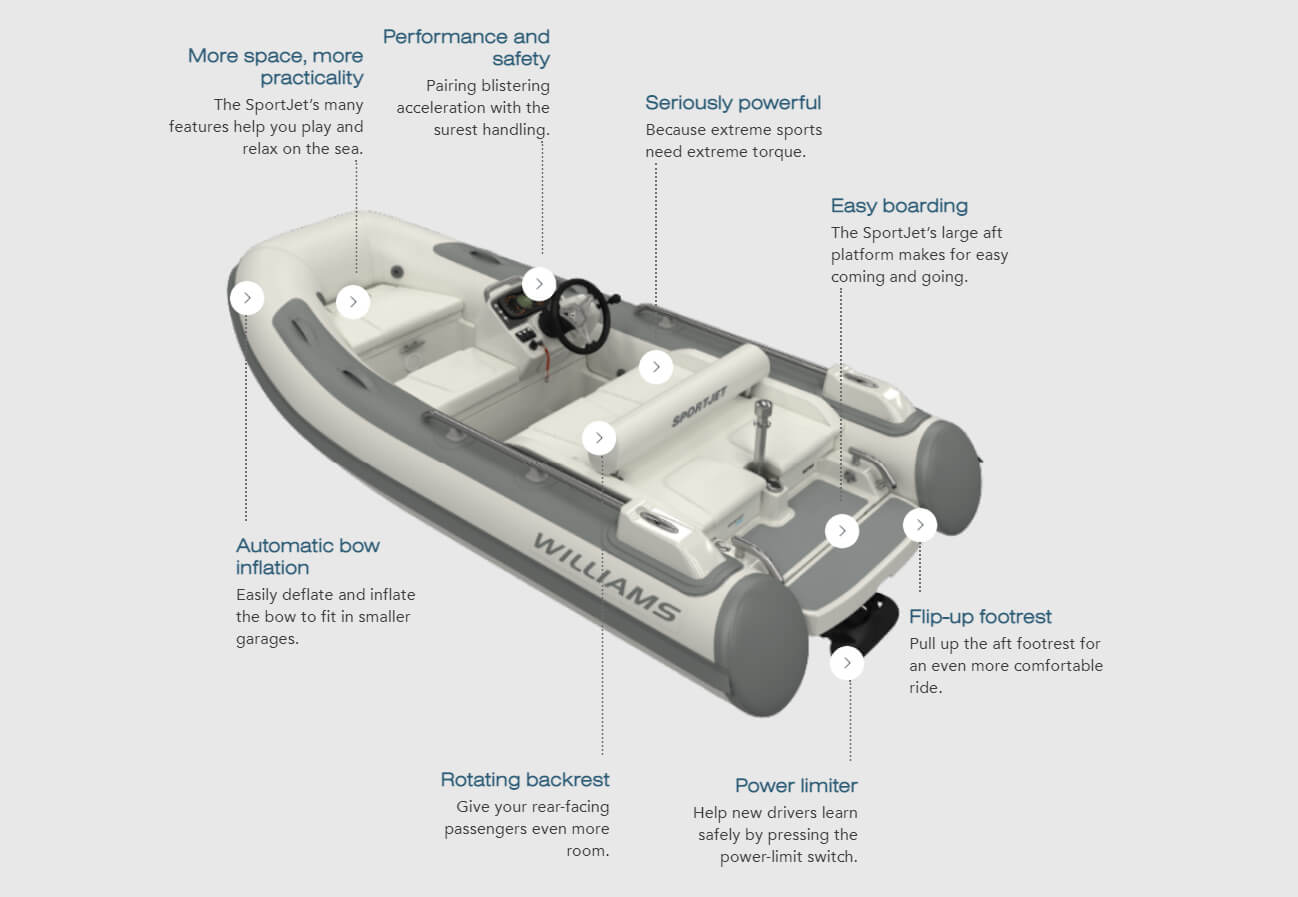 More space, more practicality
The SportJet's many features help you play and relax on the sea.

Performance and safety
Pairing blistering acceleration with the surest handling.

Seriously powerful
Because extreme sports need extreme torque.

Easy boarding
The SportJet's large aft platform makes for easy coming and going.

SPORTJET

WILLIAMS

Automatic bow inflation
Easily deflate and inflate the bow to fit in smaller garages.

Flip-up footrest
Pull up the aft footrest for an even more comfortable ride.

Rotating backrest
Give your rear-facing passengers even more room.

Power limiter
Help new drivers learn safely by pressing the power-limit switch.