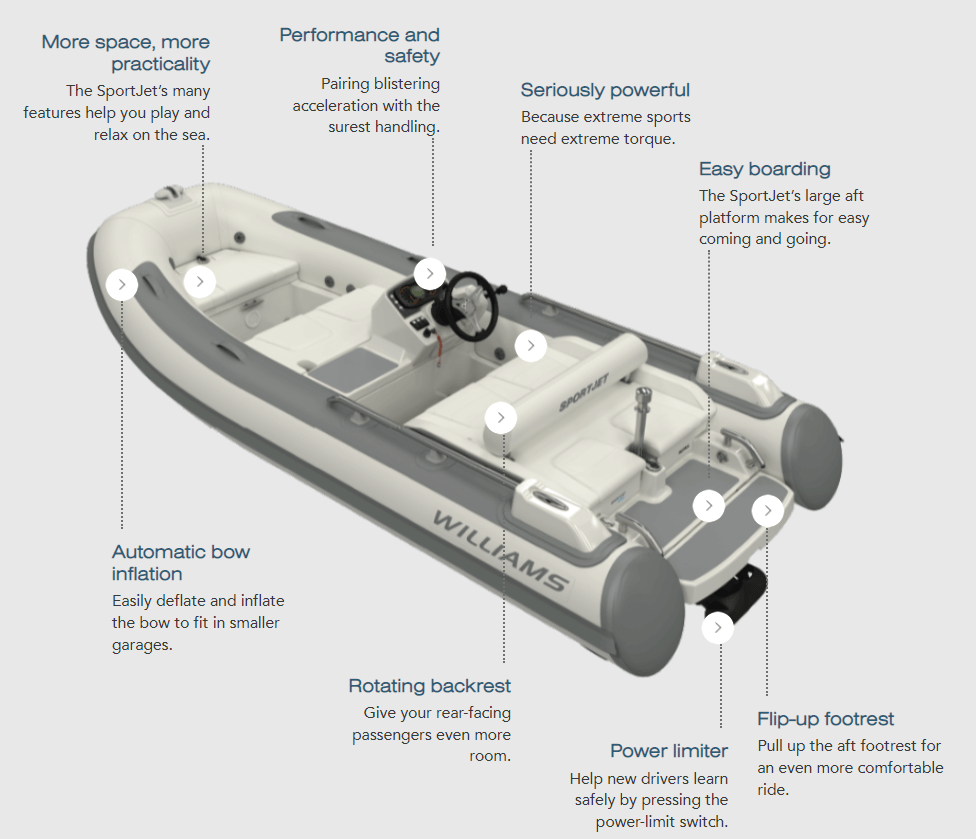 More space, more practicality

The SportJet's many features help you play and relax on the sea.

Performance and safety

Pairing blistering acceleration with the surest handling.

Seriously powerful

Because extreme sports need extreme torque.

Easy boarding

The SportJet's large aft platform makes for easy coming and going.

SPORTJET

WILLIAMS

Automatic bow inflation

Easily deflate and inflate the bow to fit in smaller garages.

Rotating backrest

Give your rear-facing passengers even more room.

Power limiter

Help new drivers learn safely by pressing the power-limit switch.

Flip-up footrest

Pull up the aft footrest for an even more comfortable ride.